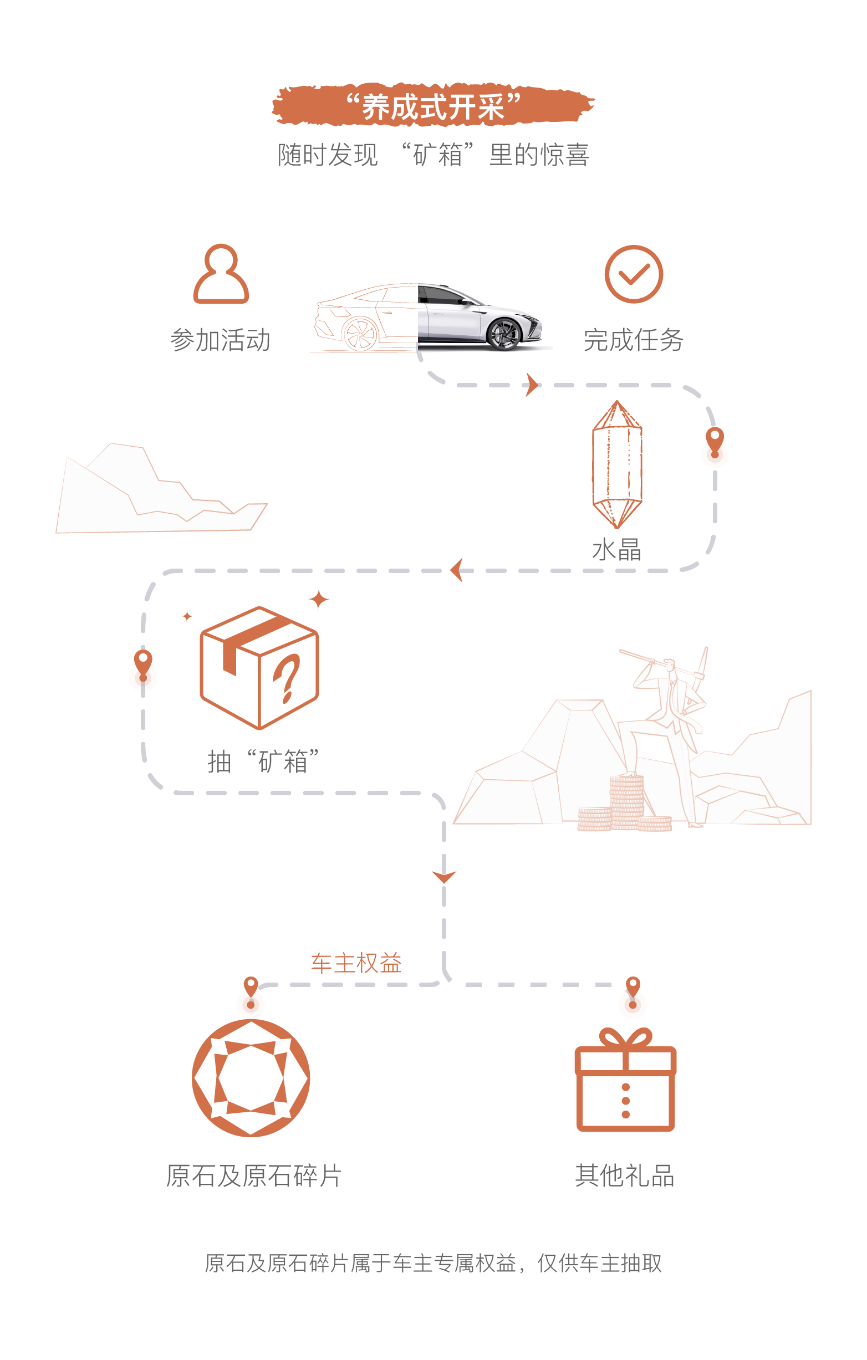 “养成式开采”

随时发现 “矿箱”里的惊喜

参加活动

完成任务

水晶

抽“矿箱”

车主权益

原石及原石碎片

其他礼品

原石及原石碎片属于车主专属权益，仅供车主抽取